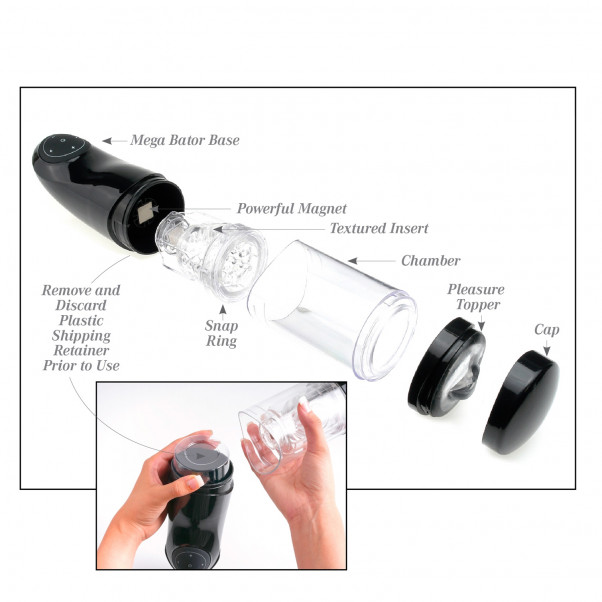 Mega Bator Base

Powerful Magnet

Textured Insert

Chamber

Remove and Discard Plastic Shipping Retainer Prior to Use

Snap Ring

Pleasure Topper

Cap